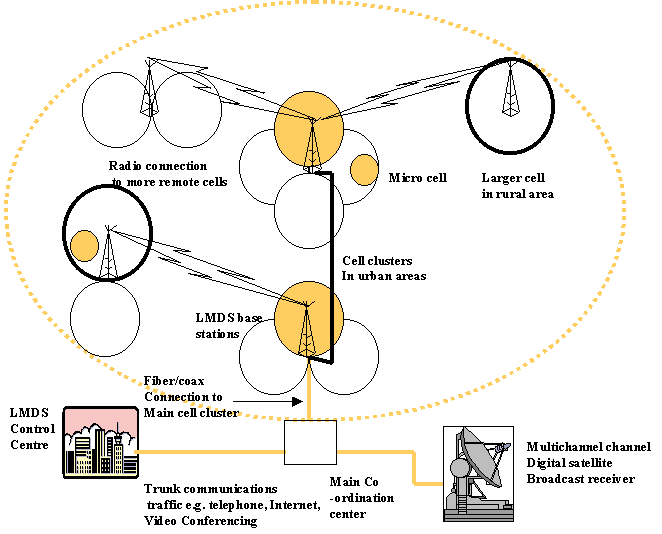 Radio connection to more remote cells

Micro cell

Larger cell in rural area

Cell clusters In urban areas

LMDS base stations

Fiber/coax Connection to Main cell cluster

LMDS Control Centre

Trunk communications traffic e.g. telephone, Internet, Video Conferencing

Main Co -ordination center

Multichannel channel Digital satellite Broadcast receiver